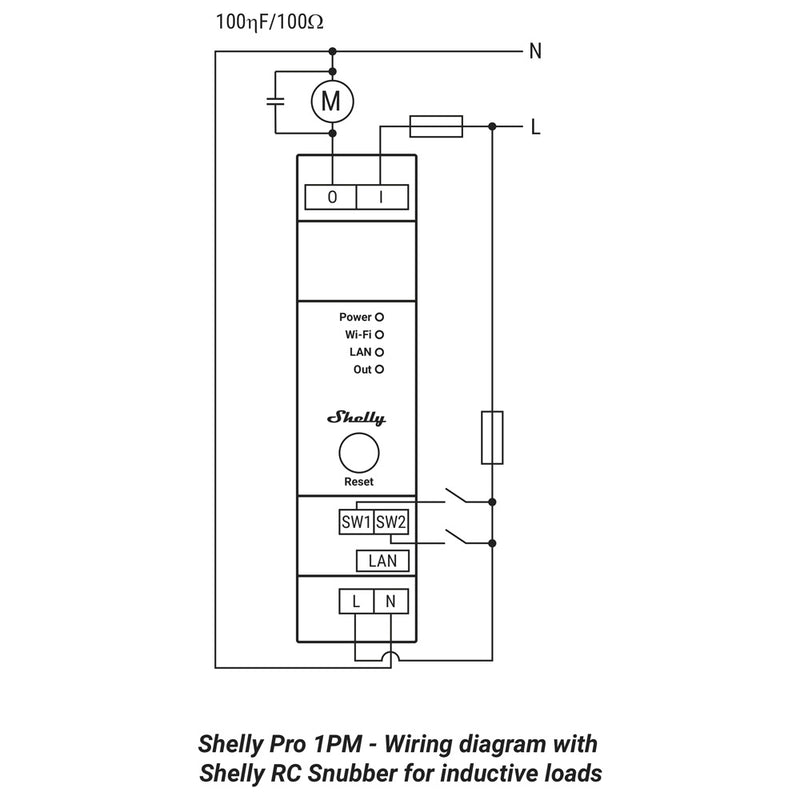 100ηF/100Ω

N

M

L

O I

Power
Wi-Fi
LAN
Out

Shelly

Reset

SW1 SW2

LAN

L N

Shelly Pro 1PM - Wiring diagram with Shelly RC Snubber for inductive loads